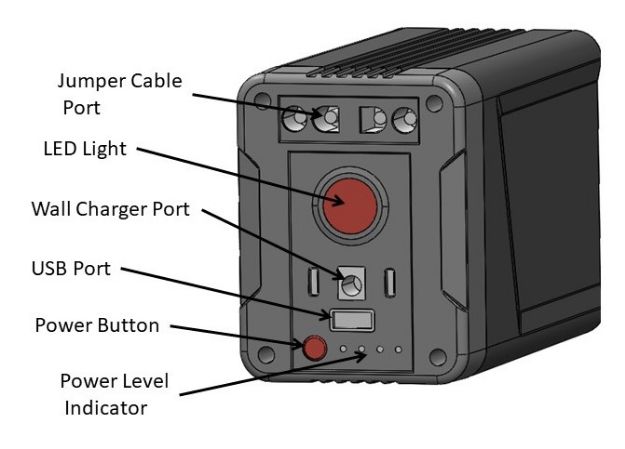 Jumper Cable Port

LED Light

Wall Charger Port

USB Port

Power Button

Power Level Indicator