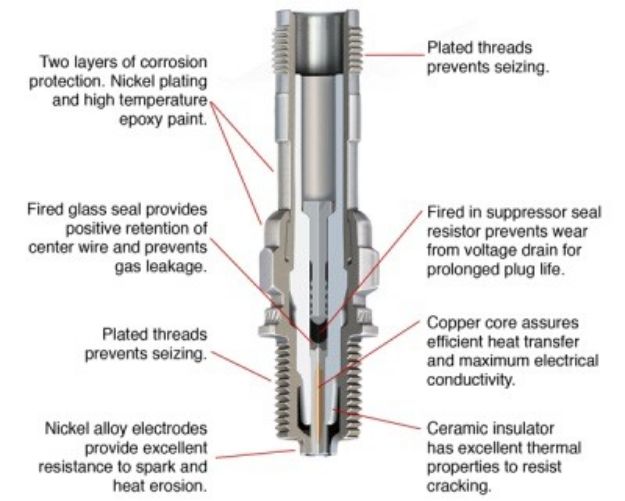 Two layers of corrosion protection. Nickel plating and high temperature epoxy paint.

Fired glass seal provides positive retention of center wire and prevents gas leakage.

Plated threads prevents seizing.

Nickel alloy electrodes provide excellent resistance to spark and heat erosion.

Plated threads prevents seizing.

Fired in suppressor seal resistor prevents wear from voltage drain for prolonged plug life.

Copper core assures efficient heat transfer and maximum electrical conductivity.

Ceramic insulator has excellent thermal properties to resist cracking.